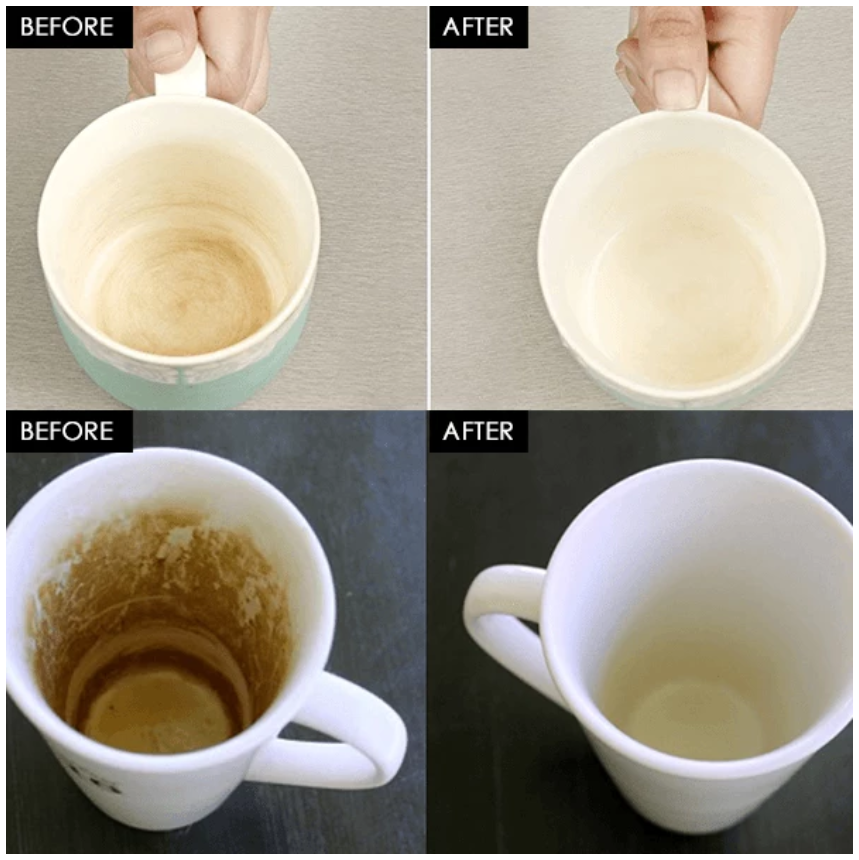 BEFORE

AFTER

BEFORE

AFTER