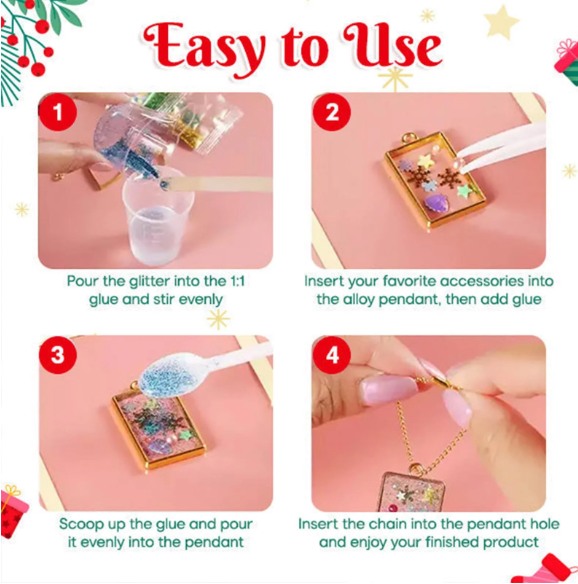 Easy to Use

1
Pour the glitter into the 1:1 glue and stir evenly

2
Insert your favorite accessories into the alloy pendant, then add glue

3
Scoop up the glue and pour it evenly into the pendant

4
Insert the chain into the pendant hole and enjoy your finished product